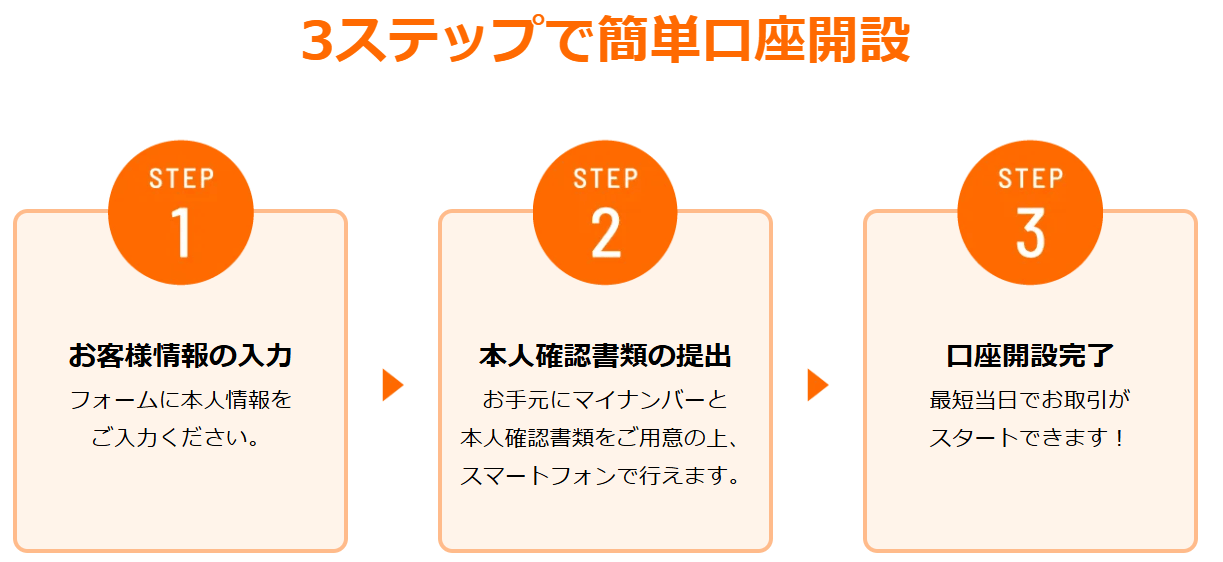 3ステップで簡単口座開設

STEP
1

お客様情報の入力
フォームに本人情報をご入力ください。

STEP
2

本人確認書類の提出
お手元にマイナンバーと本人確認書類をご用意の上、スマートフォンで行えます。

STEP
3

口座開設完了
最短当日でお取引がスタートできます！