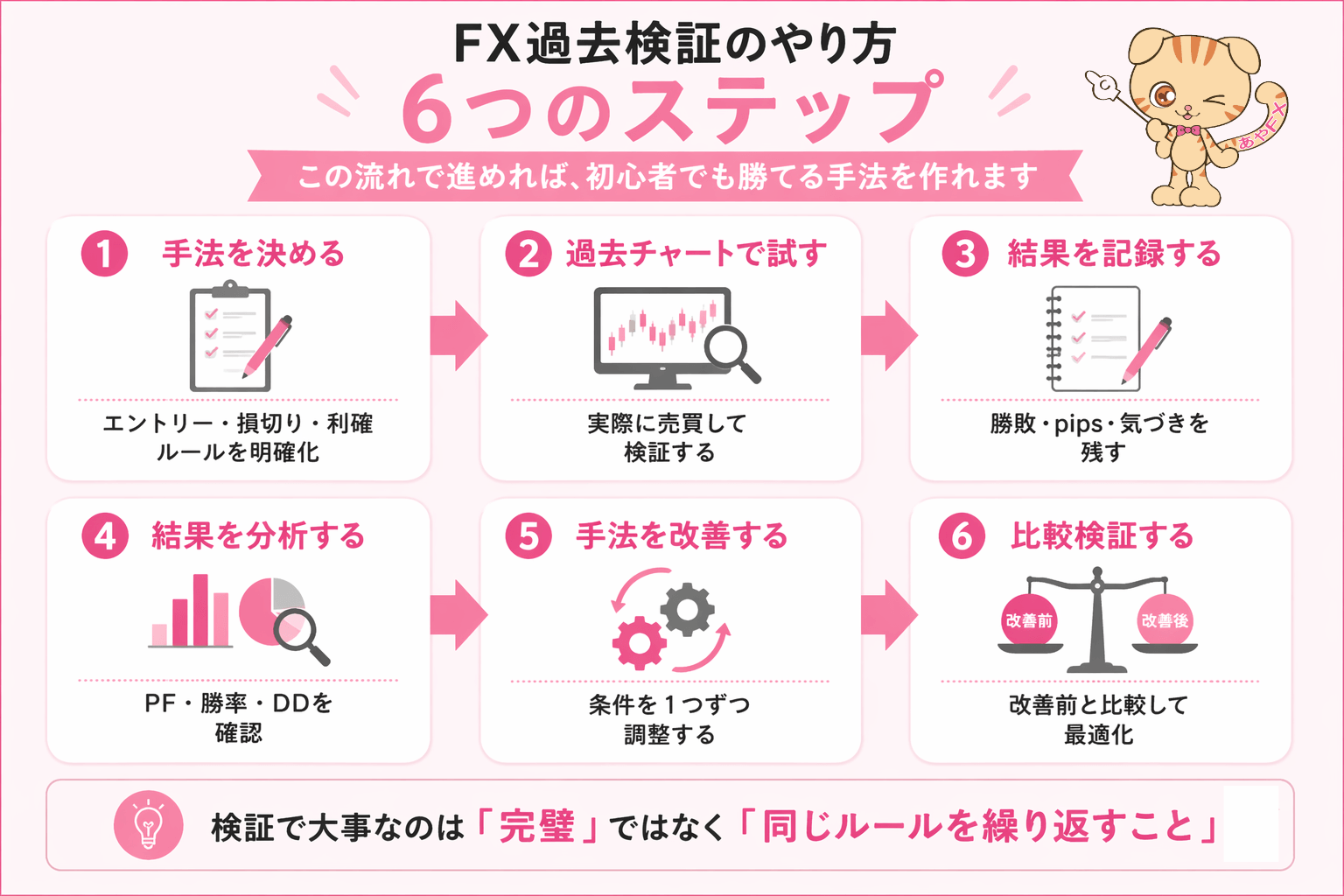 FX過去検証のやり方
6つのステップ
この流れで進めれば、初心者でも勝てる手法を作れます

あやFX

1 手法を決める
エントリー・損切り・利確ルールを明確化

2 過去チャートで試す
実際に売買して検証する

3 結果を記録する
勝敗・pips・気づきを残す

4 結果を分析する
PF・勝率・DDを確認

5 手法を改善する
条件を1つずつ調整する

6 比較検証する
改善前
改善後
改善前と比較して最適化

検証で大事なのは「完璧」ではなく「同じルールを繰り返すこと」